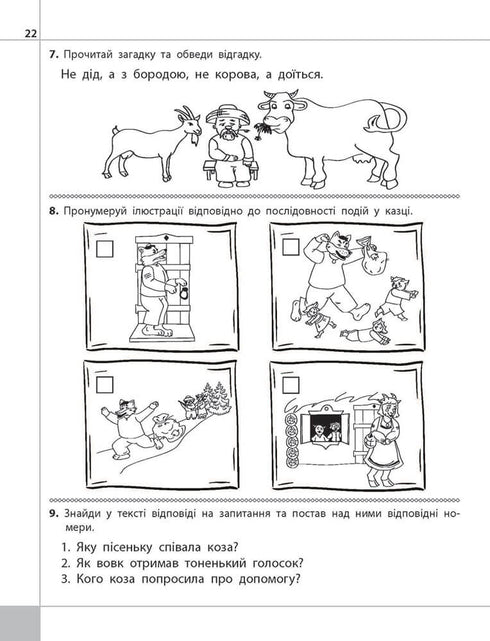 22

7. Прочитай загадку та обведи відгадку.

Не дід, а з бородою, не корова, а доїться.

8. Пронумеруй ілюстрації відповідно до послідовності подій у казці.

9. Знайди у тексті відповіді на запитання та постав над ними відповідні номери.

1. Яку пісеньку співала коза?
2. Як вовк отримав тоненький голосок?
3. Кого коза попросила про допомогу?