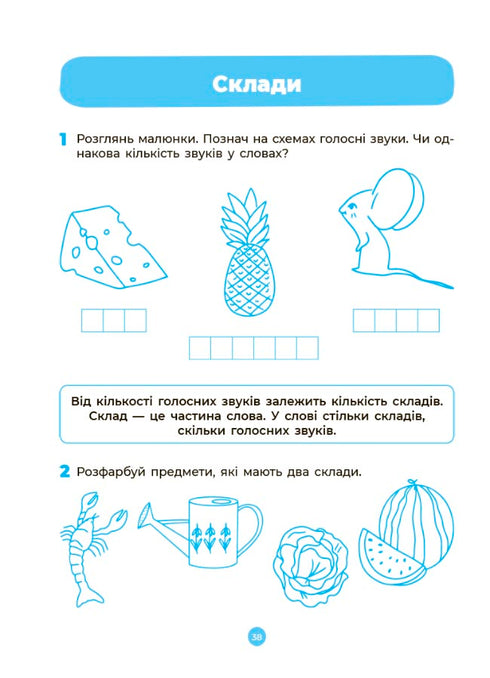 Склади

1 Розглянь малюнки. Познач на схемах голосні звуки. Чи однакова кількість звуків у словах?

Від кількості голосних звуків залежить кількість складів. Склад — це частина слова. У слові стільки складів, скільки голосних звуків.

2 Розфарбуй предмети, які мають два склади.

38